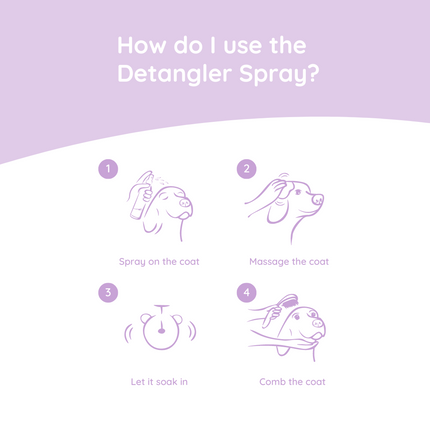 How do I use the Detangler Spray?

1

Spray on the coat

2

Massage the coat

3

Let it soak in

4

Comb the coat