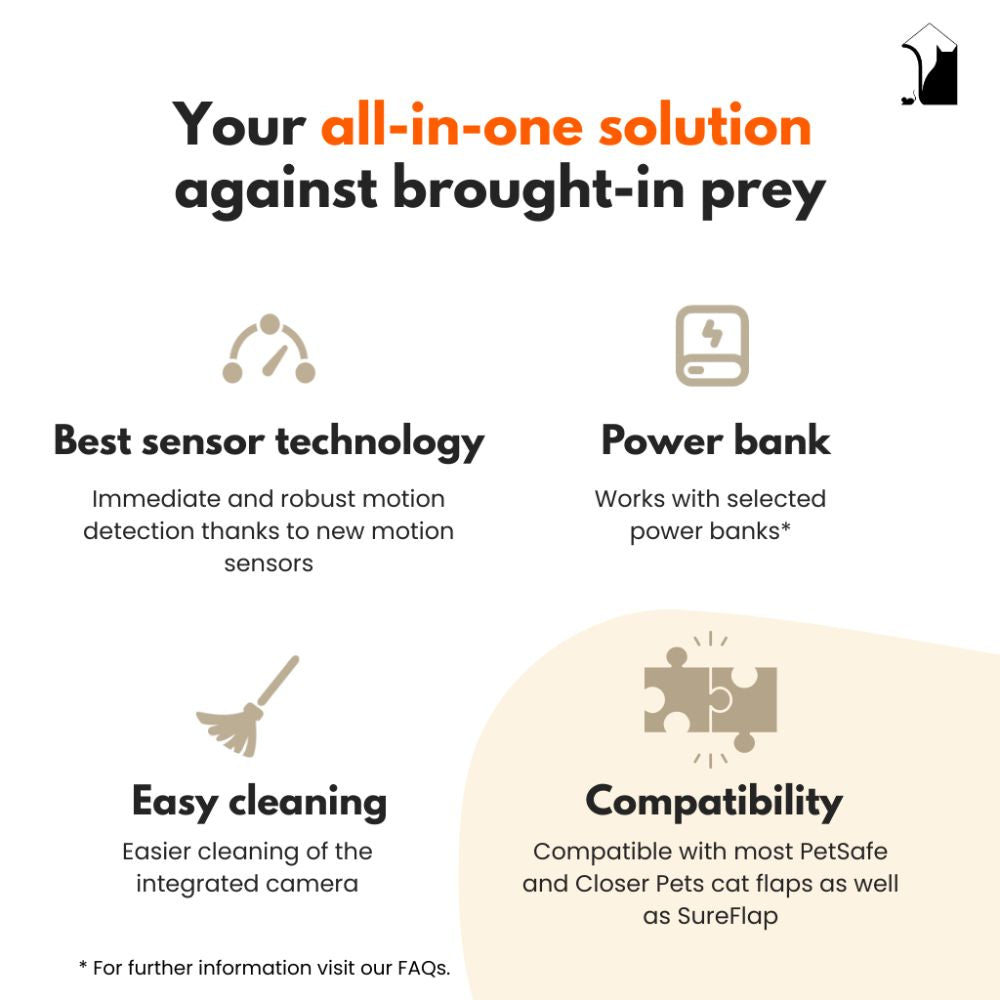 Your all-in-one solution against brought-in prey

Best sensor technology

Immediate and robust motion detection thanks to new motion sensors

Power bank

Works with selected power banks*

Easy cleaning

Easier cleaning of the integrated camera

Compatibility

Compatible with most PetSafe and Closer Pets cat flaps as well as SureFlap

* For further information visit our FAQs.